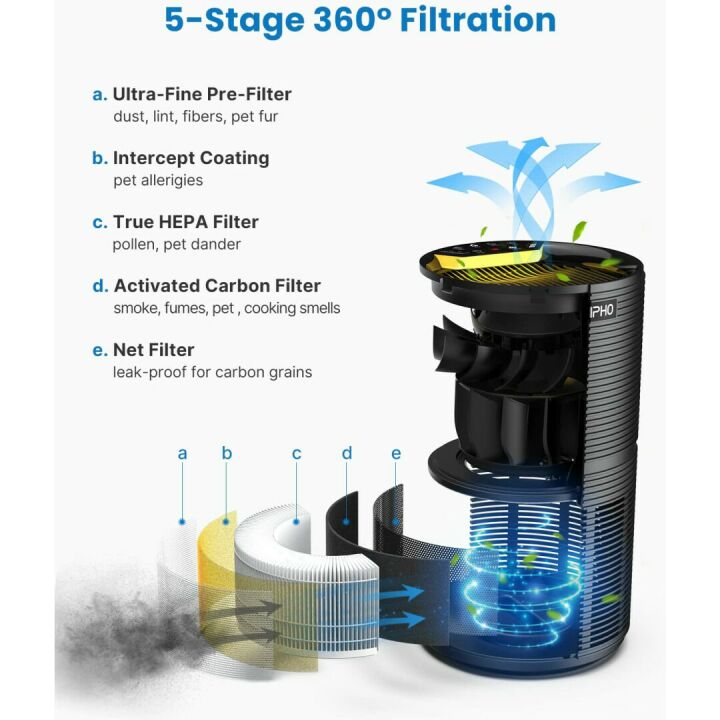 5-Stage 360° Filtration

a. Ultra-Fine Pre-Filter
dust, lint, fibers, pet fur

b. Intercept Coating
pet allerigies

c. True HEPA Filter
pollen, pet dander

d. Activated Carbon Filter
smoke, fumes, pet , cooking smells

e. Net Filter
leak-proof for carbon grains

IPHO

a b c d e