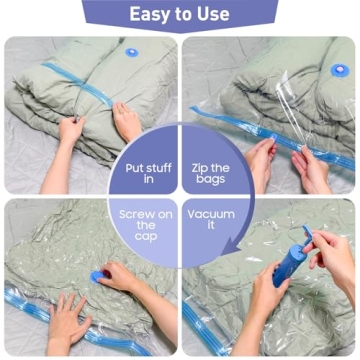 Easy to Use

Put stuff in

Zip the bags

Screw on the cap

Vacuum it