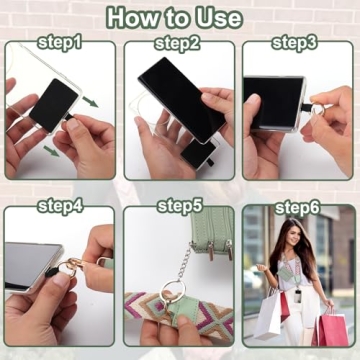 How to Use

step1

step2

step3

step4

step5

step6