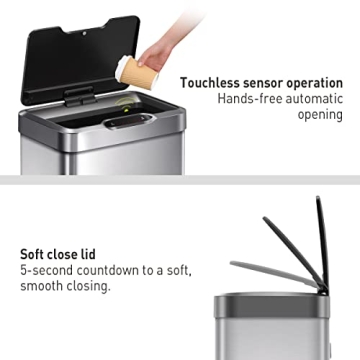 Touchless sensor operation
Hands-free automatic opening

Soft close lid
5-second countdown to a soft, smooth closing.