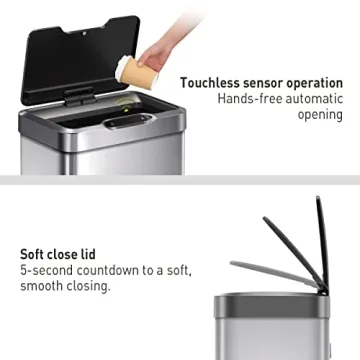 Touchless sensor operation
Hands-free automatic opening

Soft close lid
5-second countdown to a soft, smooth closing.