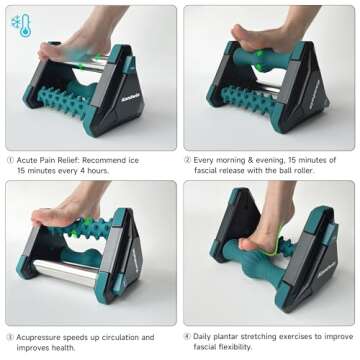 ① Acute Pain Relief: Recommend ice 15 minutes every 4 hours.

② Every morning & evening, 15 minutes of fascial release with the ball roller.

③ Acupressure speeds up circulation and improves health.

④ Daily plantar stretching exercises to improve fascial flexibility.