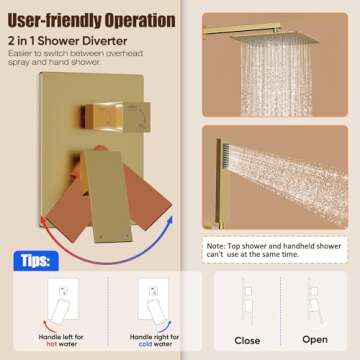 User-friendly Operation

2 in 1 Shower Diverter

Easier to switch between overhead spray and hand shower.

Note: Top shower and handheld shower can't use at the same time.

Tips:

Handle left for hot water

Handle right for cold water

Close

Open