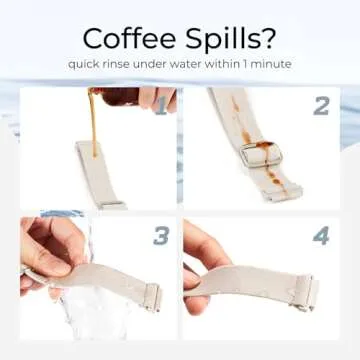 Coffee Spills?

quick rinse under water within 1 minute

1

2

3

4