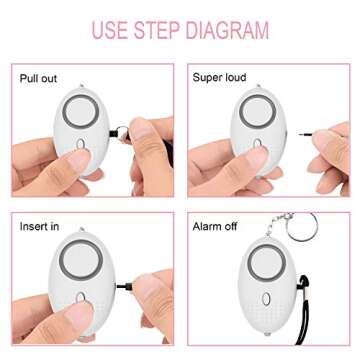 USE STEP DIAGRAM

Pull out

Super loud

Insert in

Alarm off