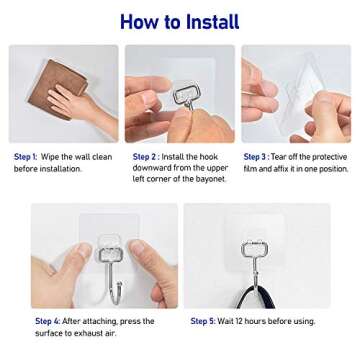 How to Install

Step 1: Wipe the wall clean before installation.

Step 2 : Install the hook downward from the upper left corner of the bayonet.

Step 3 : Tear off the protective film and affix it in one position.

Step 4: After attaching, press the surface to exhaust air.

Step 5: Wait 12 hours before using.