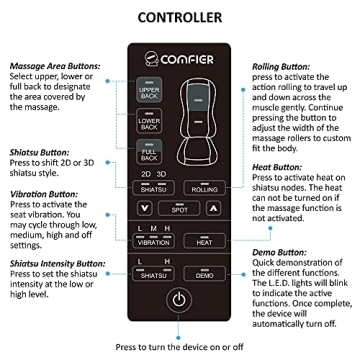 CONTROLLER

Massage Area Buttons:
Select upper, lower or full back to designate the area covered by the massage.

Shiatsu Button:
Press to shift 2D or 3D shiatsu style.

Vibration Button:
Press to activate the seat vibration. You may cycle through low, medium, high and off settings.

Shiatsu Intensity Button:
Press to set the shiatsu intensity at the low or high level.

COMFIER

UPPER BACK

LOWER BACK

FULL BACK

2D 3D

SHIATSU

ROLLING

SPOT

L M H

VIBRATION

HEAT

L H

SHIATSU

DEMO

Rolling Button:
press to activate the action rolling to travel up and down across the muscle gently. Continue pressing the button to adjust the width of the massage rollers to custom fit the body.

Heat Button:
Press to activate heat on shiatsu nodes. The heat can not be turned on if the massage function is not activated.

Demo Button:
Quick demonstration of the different functions. The L.E.D. lights will blink to indicate the active functions. Once complete, the device will automatically turn off.

Press to turn the device on or off