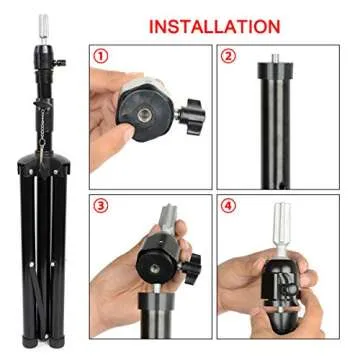 INSTALLATION

①

②

③

④