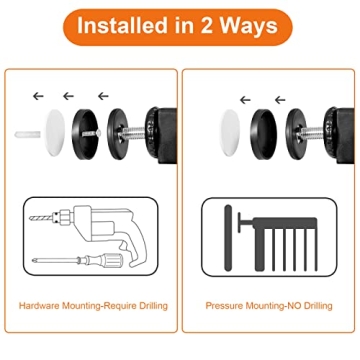 Installed in 2 Ways

Hardware Mounting-Require Drilling

Pressure Mounting-NO Drilling