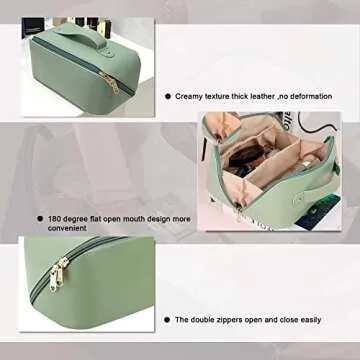 ● Creamy texture thick leather ,no deformation

● 180 degree flat open mouth design more convenient

● The double zippers open and close easily