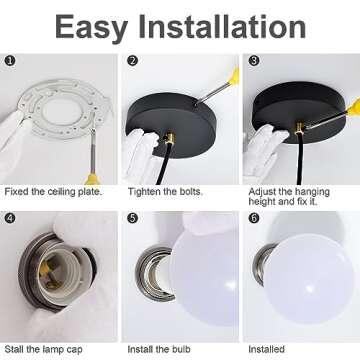 Easy Installation

❶
Fixed the ceiling plate.

❷
Tighten the bolts.

❸
Adjust the hanging height and fix it.

❹
Stall the lamp cap

❺
Install the bulb

❻
Installed