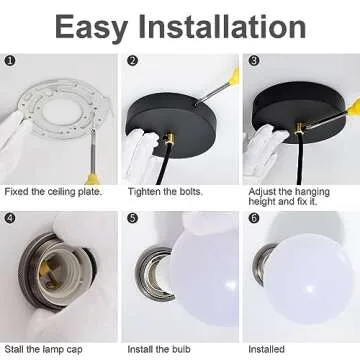 Easy Installation

❶

Fixed the ceiling plate.

❷

Tighten the bolts.

❸

Adjust the hanging height and fix it.

❹

Stall the lamp cap

❺

Install the bulb

❻

Installed