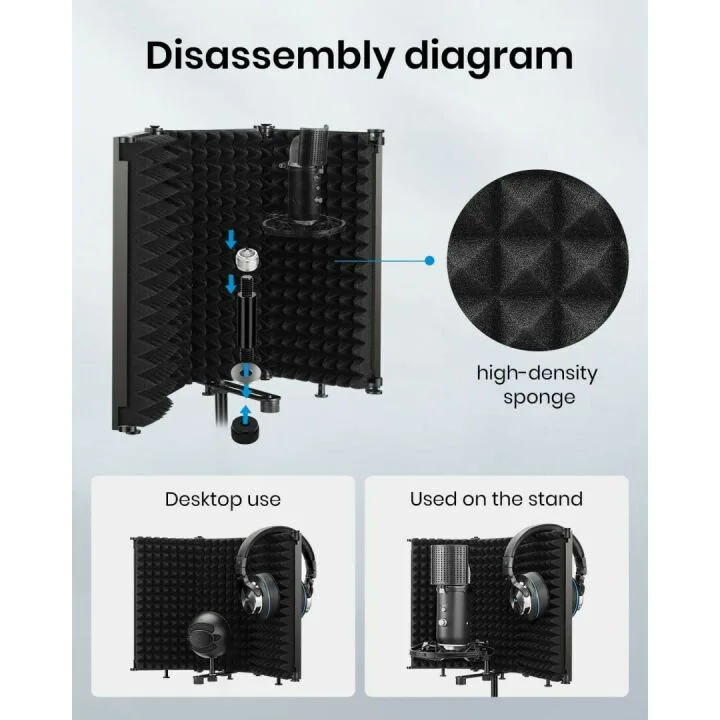 Disassembly diagram

high-density sponge

Desktop use

Used on the stand