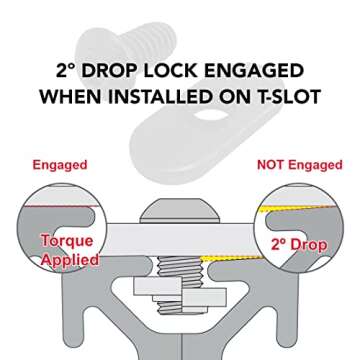 2° DROP LOCK ENGAGED WHEN INSTALLED ON T-SLOT

Engaged

NOT Engaged

Torque Applied

2° Drop