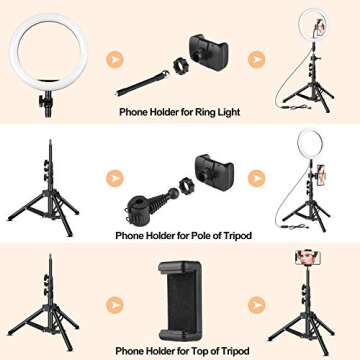 Phone Holder for Ring Light

Phone Holder for Pole of Tripod

Phone Holder for Top of Tripod