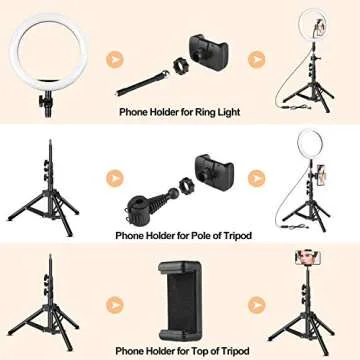 Phone Holder for Ring Light

Phone Holder for Pole of Tripod

Phone Holder for Top of Tripod