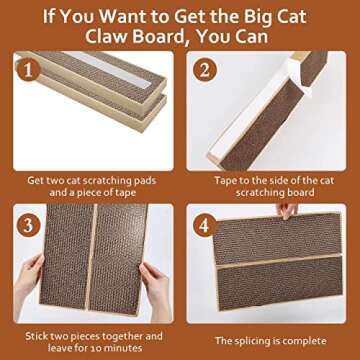 If You Want to Get the Big Cat Claw Board, You Can

1

Get two cat scratching pads and a piece of tape

2

Tape to the side of the cat scratching board

3

Stick two pieces together and leave for 10 minutes

4

The splicing is complete