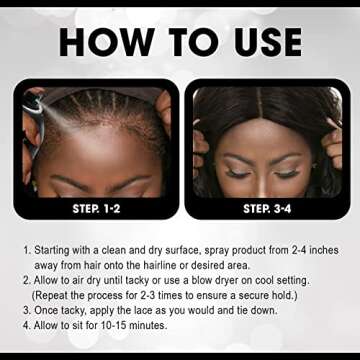 HOW TO USE

STEP. 1-2

STEP. 3-4

1. Starting with a clean and dry surface, spray product from 2-4 inches away from hair onto the hairline or desired area.
2. Allow to air dry until tacky or use a blow dryer on cool setting. (Repeat the process for 2-3 times to ensure a secure hold.)
3. Once tacky, apply the lace as you would and tie down.
4. Allow to sit for 10-15 minutes.