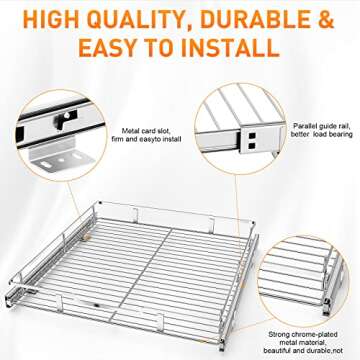 HIGH QUALITY, DURABLE & EASY TO INSTALL

Metal card slot, firm and easyto install

Parallel guide rail, better load bearing

Strong chrome-plated metal material, beautiful and durable,not