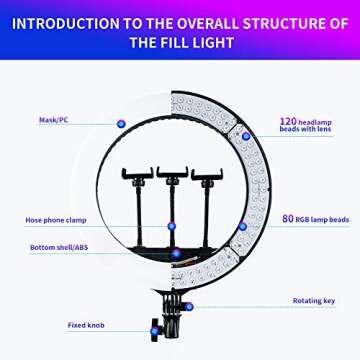 INTRODUCTION TO THE OVERALL STRUCTURE OF THE FILL LIGHT

Mask/PC

120 headlamp beads with lens

Hose phone clamp

80 RGB lamp beads

Bottom shell/ABS

Rotating key

Fixed knob