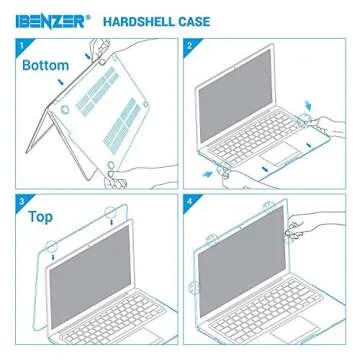 IBENZER® HARDSHELL CASE

1
Bottom

2

3
Top

4