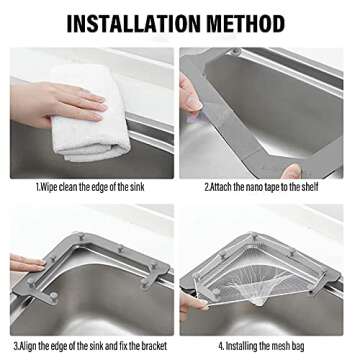 INSTALLATION METHOD

1.Wipe clean the edge of the sink

2.Attach the nano tape to the shelf

3.Align the edge of the sink and fix the bracket

4. Installing the mesh bag