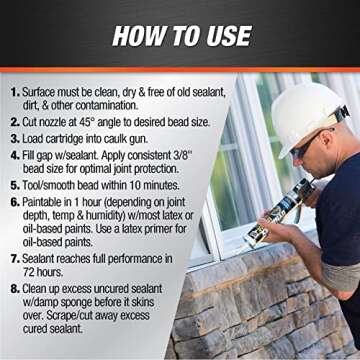 HOW TO USE

1. Surface must be clean, dry & free of old sealant, dirt, & other contamination.

2. Cut nozzle at 45° angle to desired bead size.

3. Load cartridge into caulk gun.

4. Fill gap w/sealant. Apply consistent 3/8" bead size for optimal joint protection.

5. Tool/smooth bead within 10 minutes.

6. Paintable in 1 hour (depending on joint depth, temp & humidity) w/most latex or oil-based paints. Use a latex primer for oil-based paints.

7. Sealant reaches full performance in 72 hours.

8. Clean up excess uncured sealant w/damp sponge before it skins over. Scrape/cut away excess cured sealant.