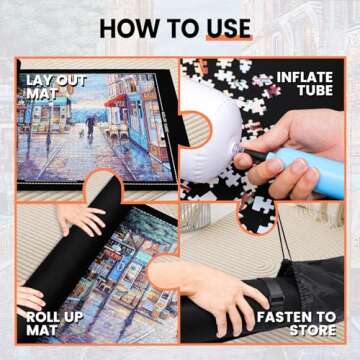 HOW TO USE

LAY OUT MAT

INFLATE TUBE

ROLL UP MAT

FASTEN TO STORE