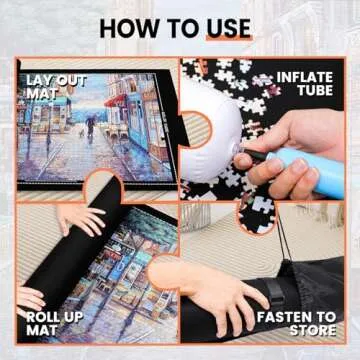 HOW TO USE

LAY OUT MAT

INFLATE TUBE

ROLL UP MAT

FASTEN TO STORE