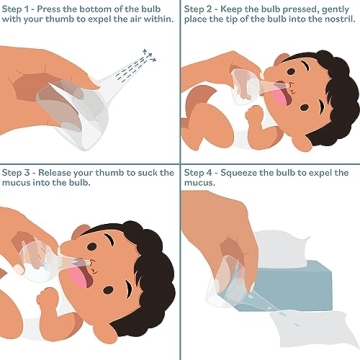 Step 1 - Press the bottom of the bulb with your thumb to expel the air within.

Step 2 - Keep the bulb pressed, gently place the tip of the bulb into the nostril.

Step 3 - Release your thumb to suck the mucus into the bulb.

Step 4 - Squeeze the bulb to expel the mucus.