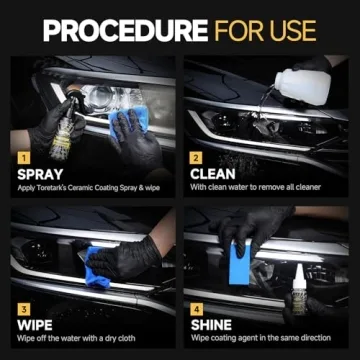 PROCEDURE FOR USE

1
SPRAY
Apply Toretark's Ceramic Coating Spray & wipe

2
CLEAN
With clean water to remove all cleaner

3
WIPE
Wipe off the water with a dry cloth

4
SHINE
Wipe coating agent in the same direction