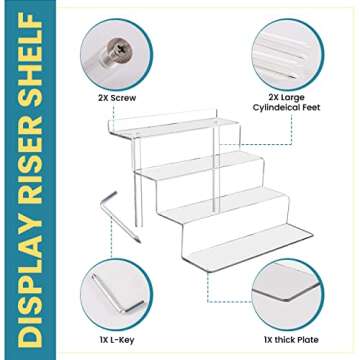 DISPLAY RISER SHELF

2X Screw

2X Large Cylindeical Feet

1X L-Key

1X thick Plate