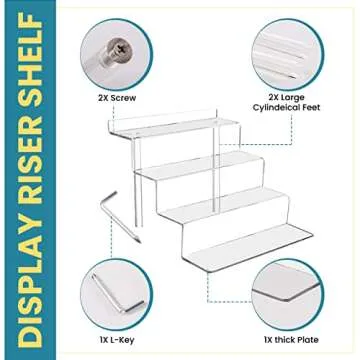 DISPLAY RISER SHELF

2X Screw

2X Large Cylindeical Feet

1X L-Key

1X thick Plate