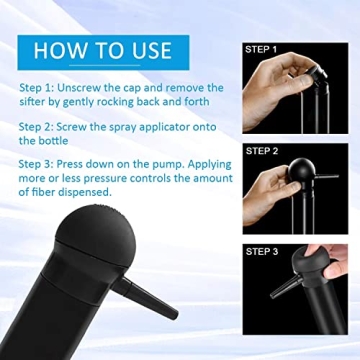 HOW TO USE

Step 1: Unscrew the cap and remove the sifter by gently rocking back and forth

Step 2: Screw the spray applicator onto the bottle

Step 3: Press down on the pump. Applying more or less pressure controls the amount of fiber dispensed.

STEP 1

STEP 2

STEP 3