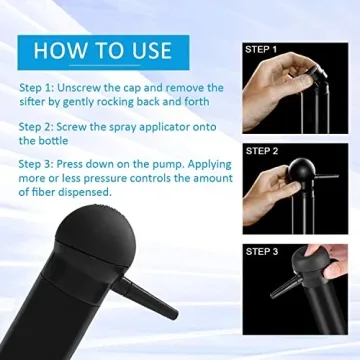 HOW TO USE

Step 1: Unscrew the cap and remove the sifter by gently rocking back and forth

Step 2: Screw the spray applicator onto the bottle

Step 3: Press down on the pump. Applying more or less pressure controls the amount of fiber dispensed.

STEP 1

STEP 2

STEP 3