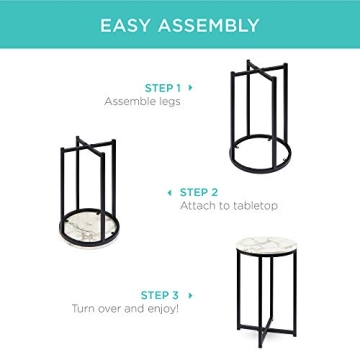 EASY ASSEMBLY

STEP 1
Assemble legs

STEP 2
Attach to tabletop

STEP 3
Turn over and enjoy!