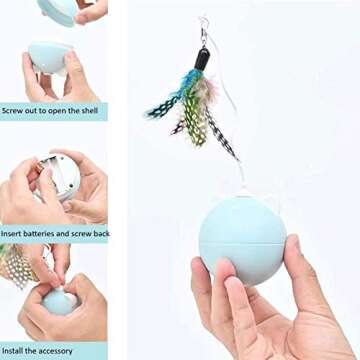 Screw out to open the shell

Insert batteries and screw back

Install the accessory