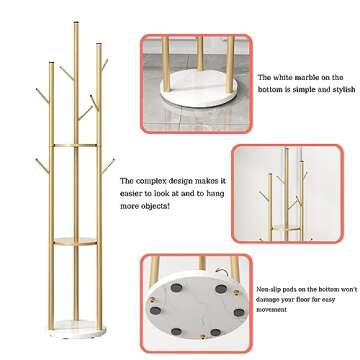 The white marble on the bottom is simple and stylish

The complex design makes it easier to look at and to hang more objects!

Non-slip pads on the bottom won't damage your floor for easy movement