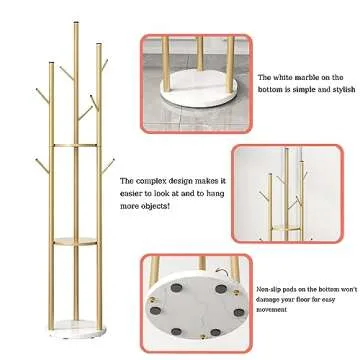 The white marble on the bottom is simple and stylish

The complex design makes it easier to look at and to hang more objects!

Non-slip pads on the bottom won't damage your floor for easy movement