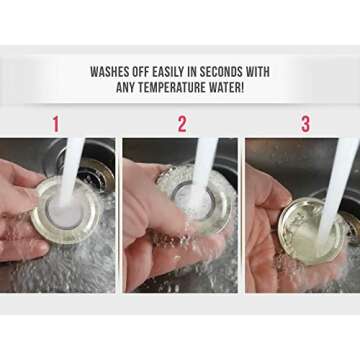 WASHES OFF EASILY IN SECONDS WITH ANY TEMPERATURE WATER!

1

2

3