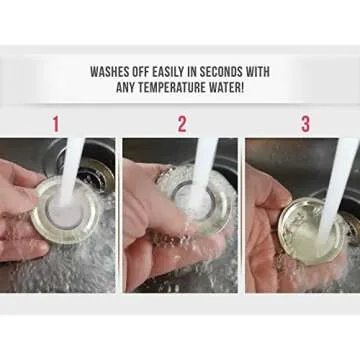 WASHES OFF EASILY IN SECONDS WITH ANY TEMPERATURE WATER!

1

2

3