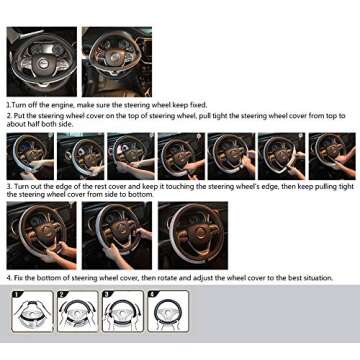 1.Turn off the engine, make sure the steering wheel keep fixed.
2. Put the steering wheel cover on the top of steering wheel, pull tight the steering wheel cover from top to about half both side.

3. Turn out the edge of the rest cover and keep it touching the steering wheel's edge, then keep pulling tight the steering wheel cover from side to bottom.

4. Fix the bottom of steering wheel cover, then rotate and adjust the wheel cover to the best situation.

1

2

3

4