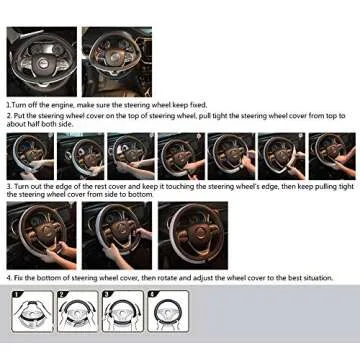 1.Turn off the engine, make sure the steering wheel keep fixed.

2. Put the steering wheel cover on the top of steering wheel, pull tight the steering wheel cover from top to about half both side.

3. Turn out the edge of the rest cover and keep it touching the steering wheel's edge, then keep pulling tight the steering wheel cover from side to bottom.

4. Fix the bottom of steering wheel cover, then rotate and adjust the wheel cover to the best situation.

1

2

3

4