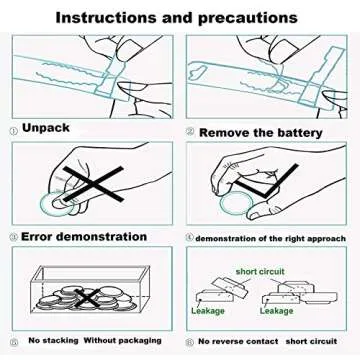 Instructions and precautions

① Unpack

② Remove the battery

③ Error demonstration

④ demonstration of the right approach

short circuit

Leakage

Leakage

⑤ No stacking Without packaging

⑥ No reverse contact short circuit