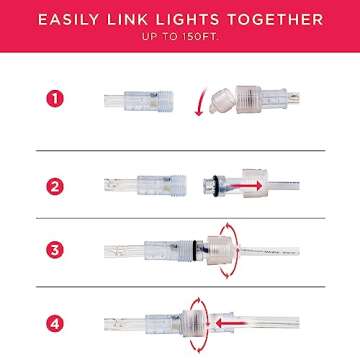 EASILY LINK LIGHTS TOGETHER
UP TO 150FT.

1

2

3

4