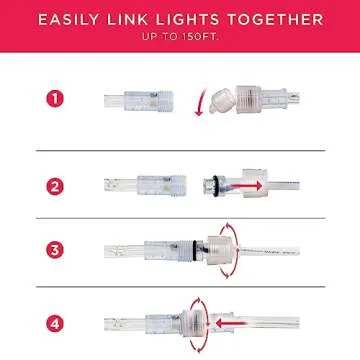 EASILY LINK LIGHTS TOGETHER
UP TO 150FT.

1

2

3

4