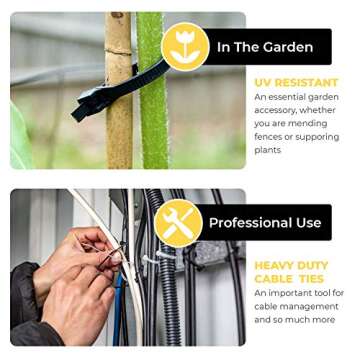 In The Garden

UV RESISTANT
An essential garden accessory, whether you are mending fences or supporing plants

Professional Use

HEAVY DUTY CABLE TIES
An important tool for cable management and so much more