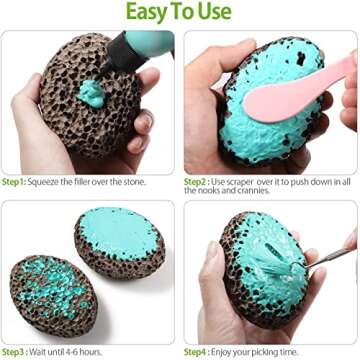 Easy To Use

Step1: Squeeze the filler over the stone.

Step2 : Use scraper over it to push down in all the nooks and crannies.

Step3 : Wait until 4-6 hours.

Step4 : Enjoy your picking time.