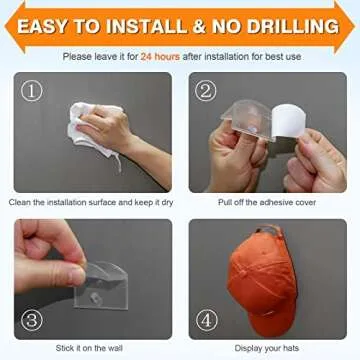 EASY TO INSTALL & NO DRILLING

Please leave it for 24 hours after installation for best use

①

Clean the installation surface and keep it dry

②

Pull off the adhesive cover

③

Stick it on the wall

④

Display your hats