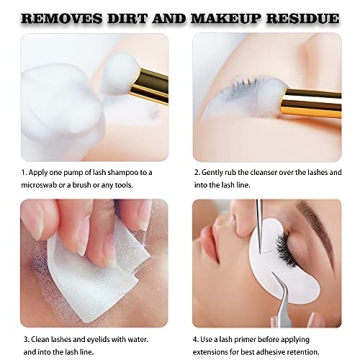 REMOVES DIRT AND MAKEUP RESIDUE

1. Apply one pump of lash shampoo to a microswab or a brush or any tools.

2. Gently rub the cleanser over the lashes and into the lash line.

3. Clean lashes and eyelids with water. and into the lash line.

4. Use a lash primer before applying extensions for best adhesive retention.